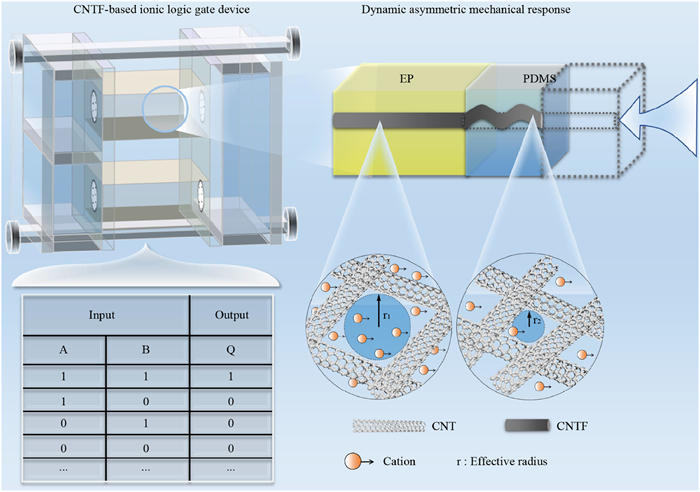 CNTF-based ionic logic gate device

Dynamic asymmetric mechanical response

EP

PDMS

| Input | | Output |
|---|---|---|
| A | B | Q |
| 1 | 1 | 1 |
| 1 | 0 | 0 |
| 0 | 1 | 0 |
| 0 | 0 | 0 |
| ... | ... | ... |

$r_1$

$r_2$

CNT

CNTF

Cation

r : Effective radius