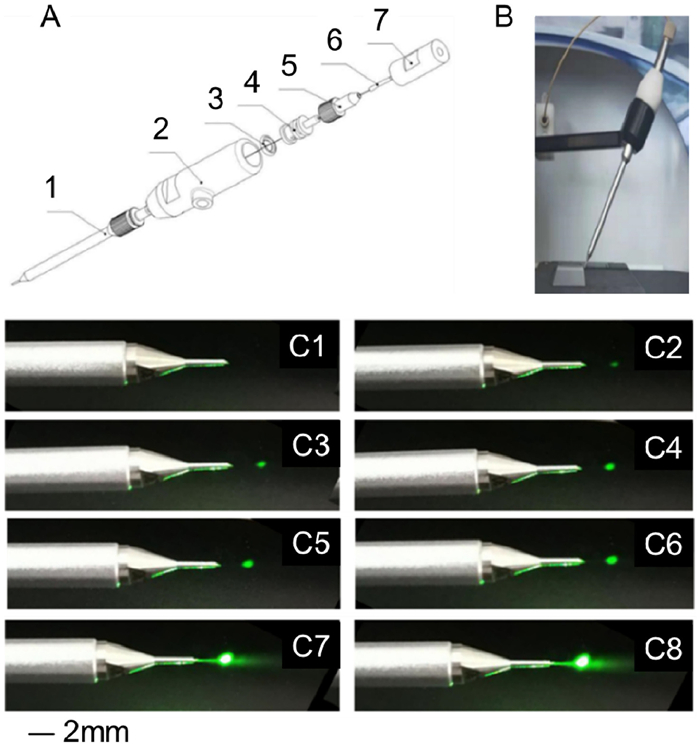 A

7
6
5
4
3
2
1

B

C1
C2
C3
C4
C5
C6
C7
C8

— 2mm