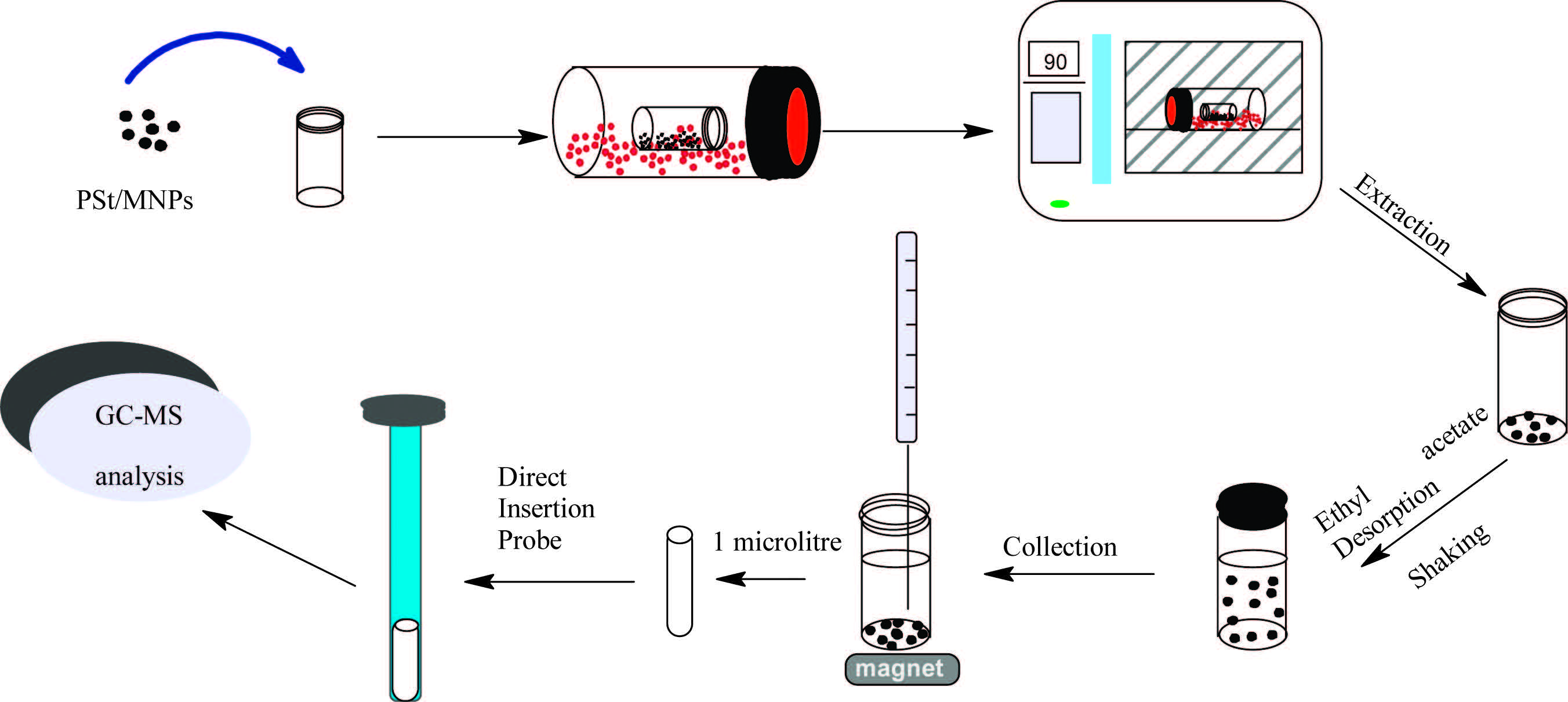 PSt/MNPs

90

Extraction

Ethyl acetate

Desorption

Shaking

Collection

magnet

1 microlitre

Direct Insertion Probe

GC-MS analysis