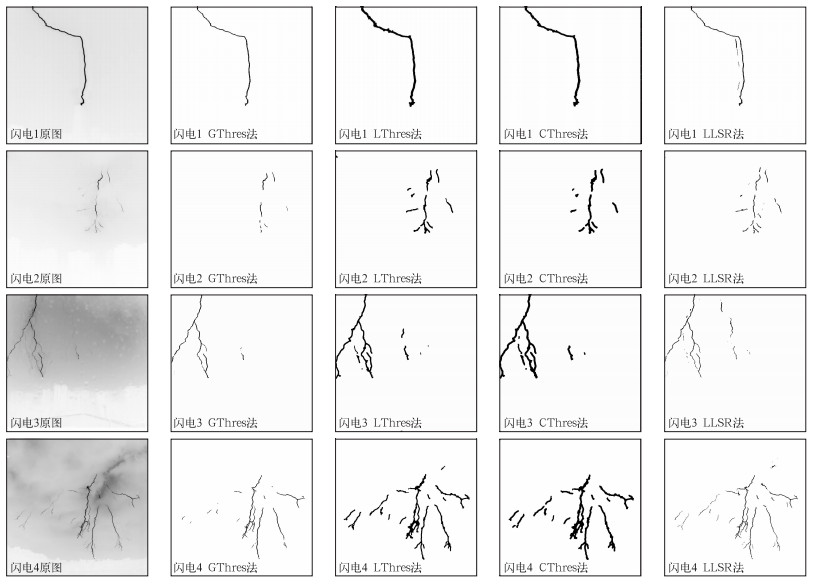 闪电1原图

闪电1 GThres法

闪电1 LThres法

闪电1 CThres法

闪电1 LLSR法

闪电2原图

闪电2 GThres法

闪电2 LThres法

闪电2 CThres法

闪电2 LLSR法

闪电3原图

闪电3 GThres法

闪电3 LThres法

闪电3 CThres法

闪电3 LLSR法

闪电4原图

闪电4 GThres法

闪电4 LThres法

闪电4 CThres法

闪电4 LLSR法