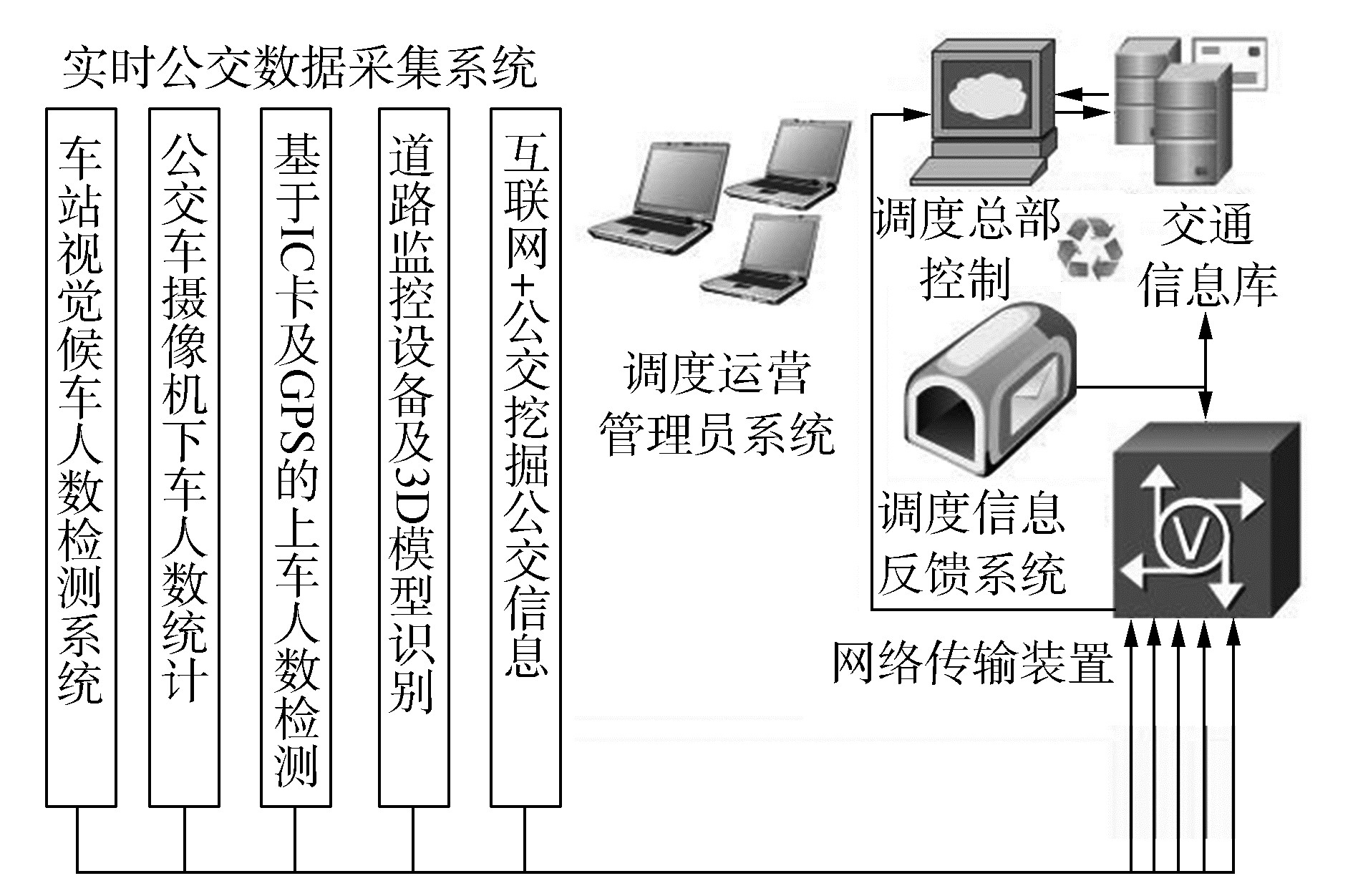 实时公交数据采集系统

车站视觉候车人数检测系统

公交车摄像机下车人数统计

基于IC卡及GPS的上车人数检测

道路监控设备及3D模型识别

互联网+公交挖掘公交信息

调度运营管理员系统

调度总部控制

交通信息库

调度信息反馈系统

V

网络传输装置