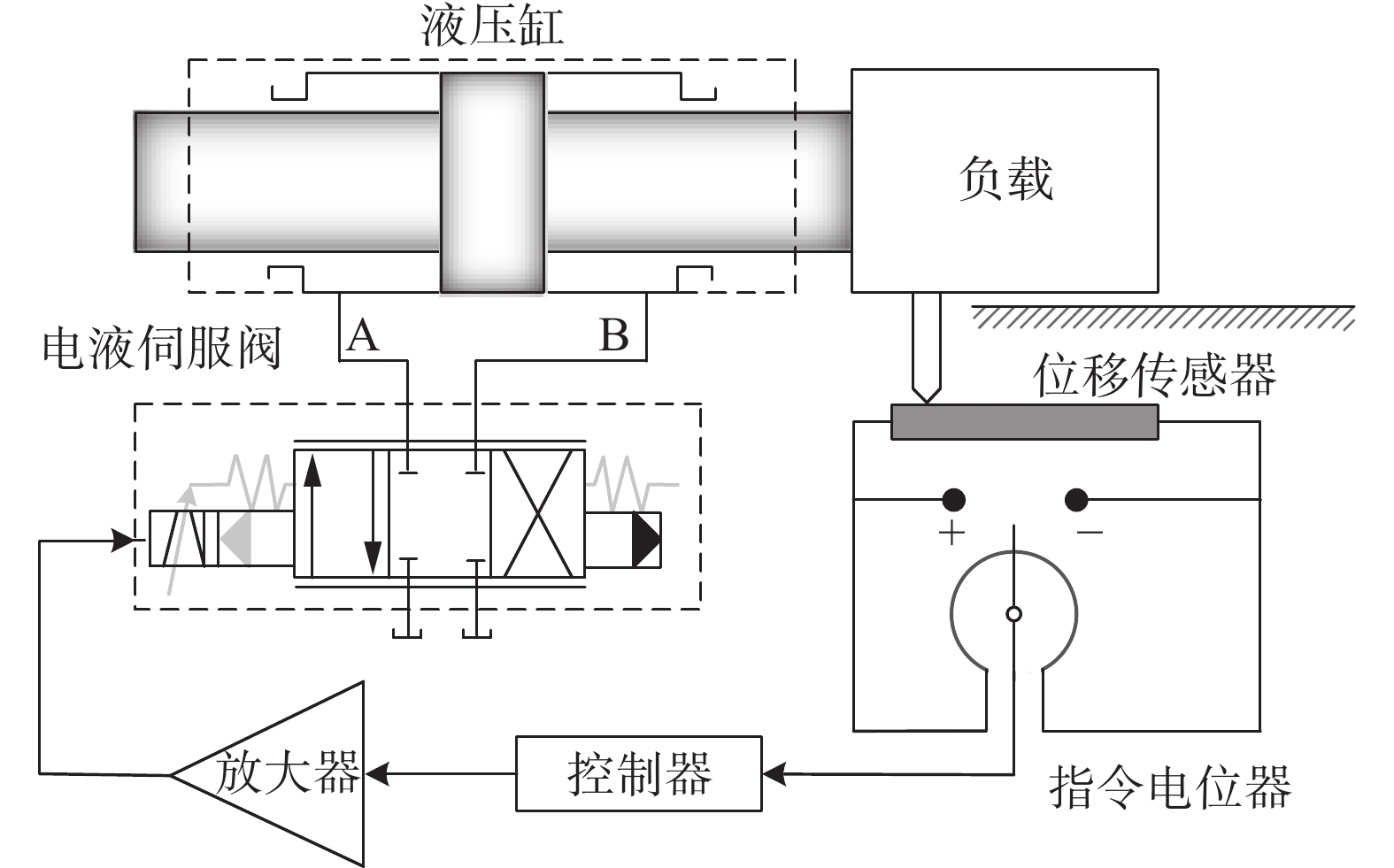 液压缸

负载

电液伺服阀

A

B

位移传感器

+

−

放大器

控制器

指令电位器