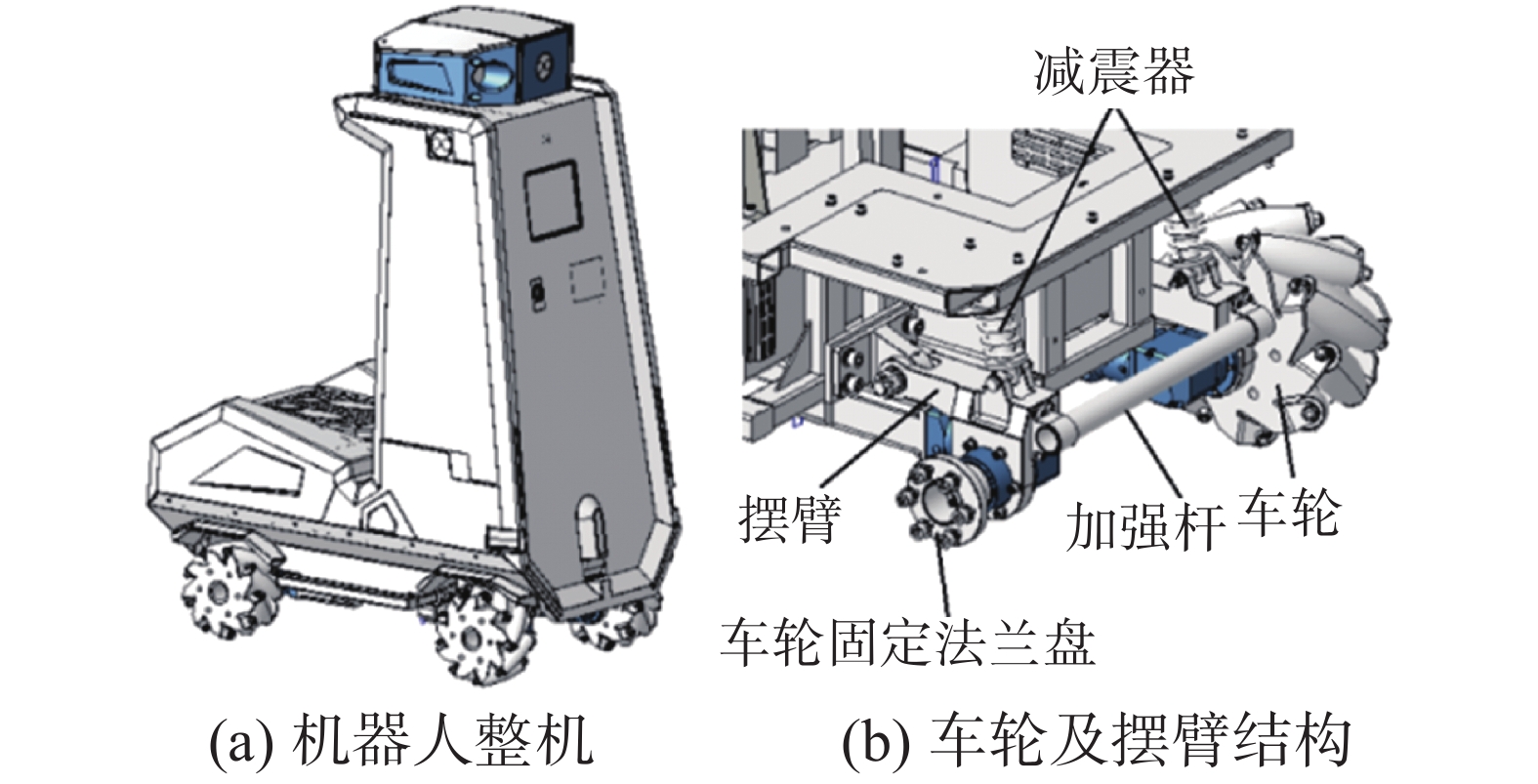 减震器

摆臂

加强杆

车轮

车轮固定法兰盘

(a) 机器人整机

(b) 车轮及摆臂结构