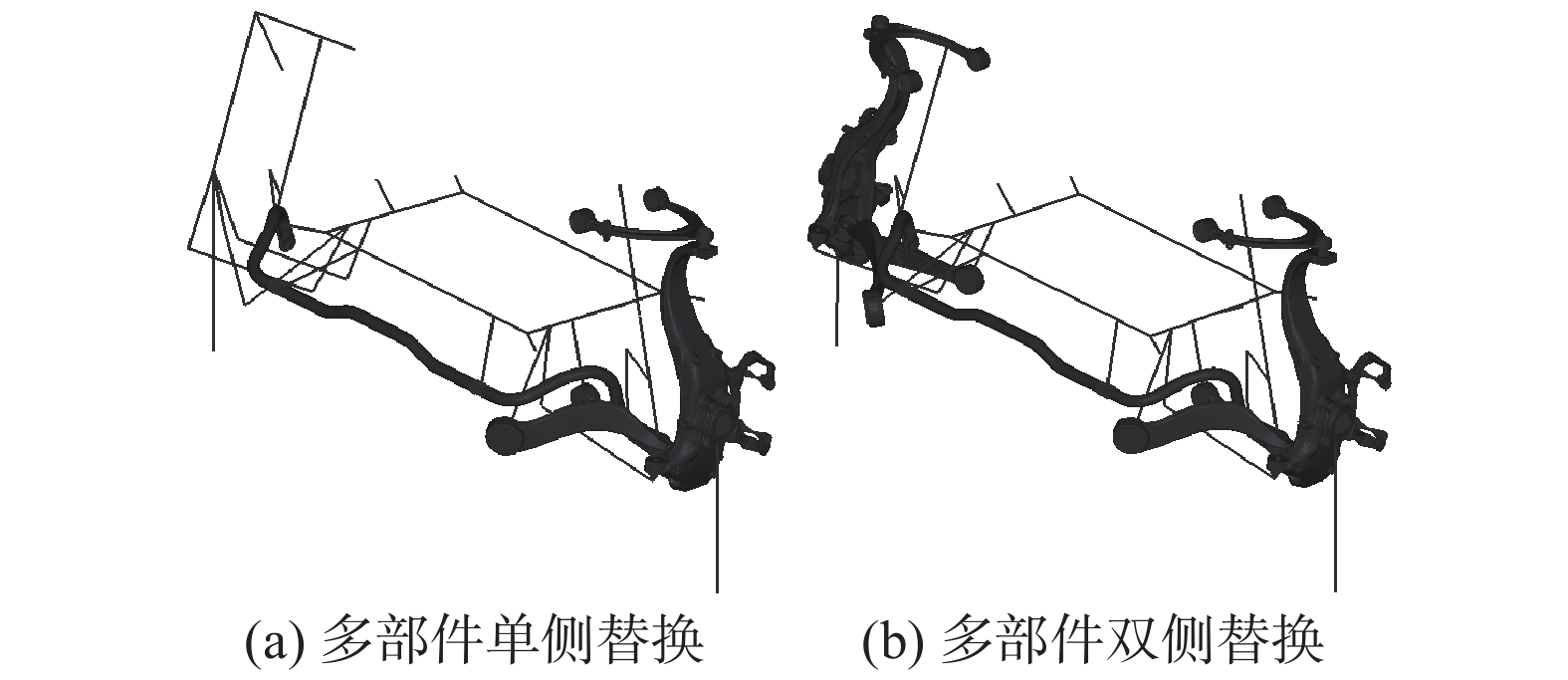 (a) 多部件单侧替换

(b) 多部件双侧替换