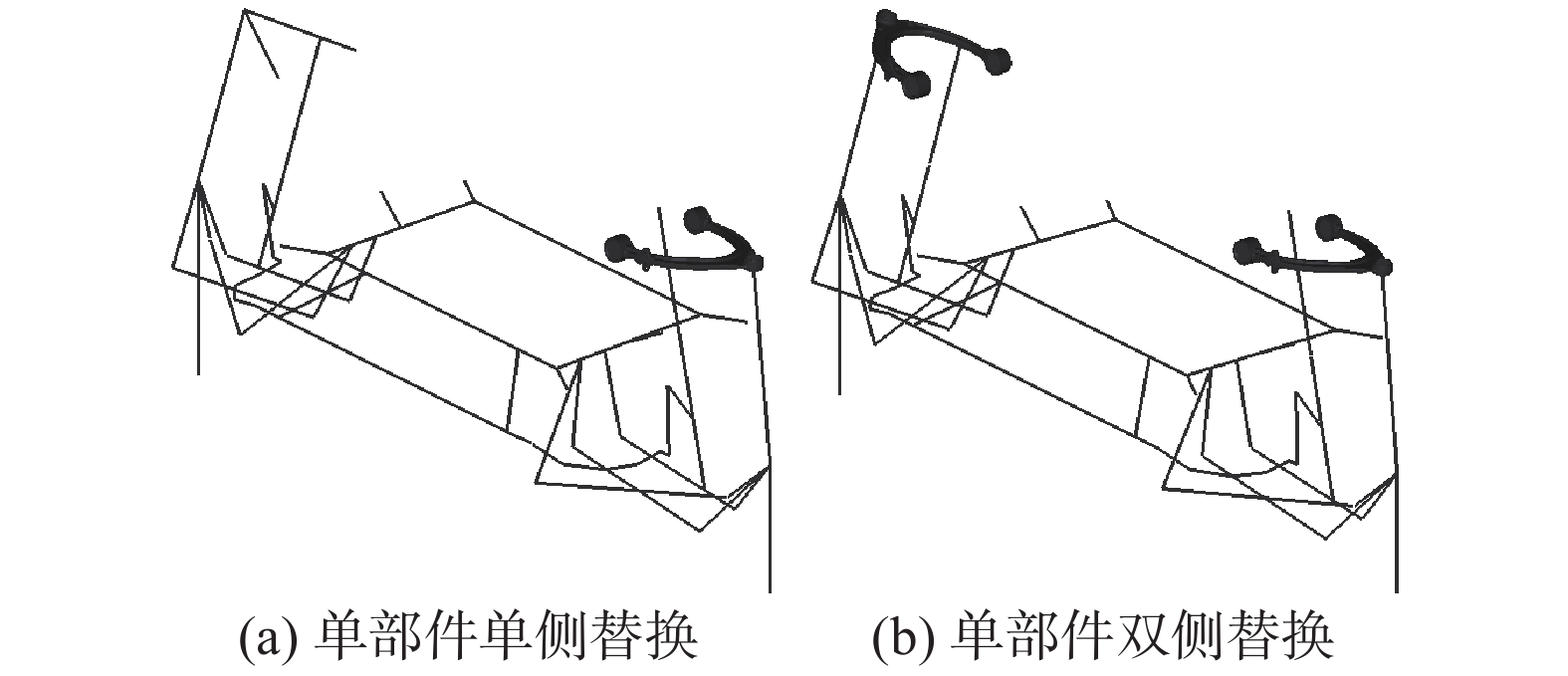 (a) 单部件单侧替换

(b) 单部件双侧替换