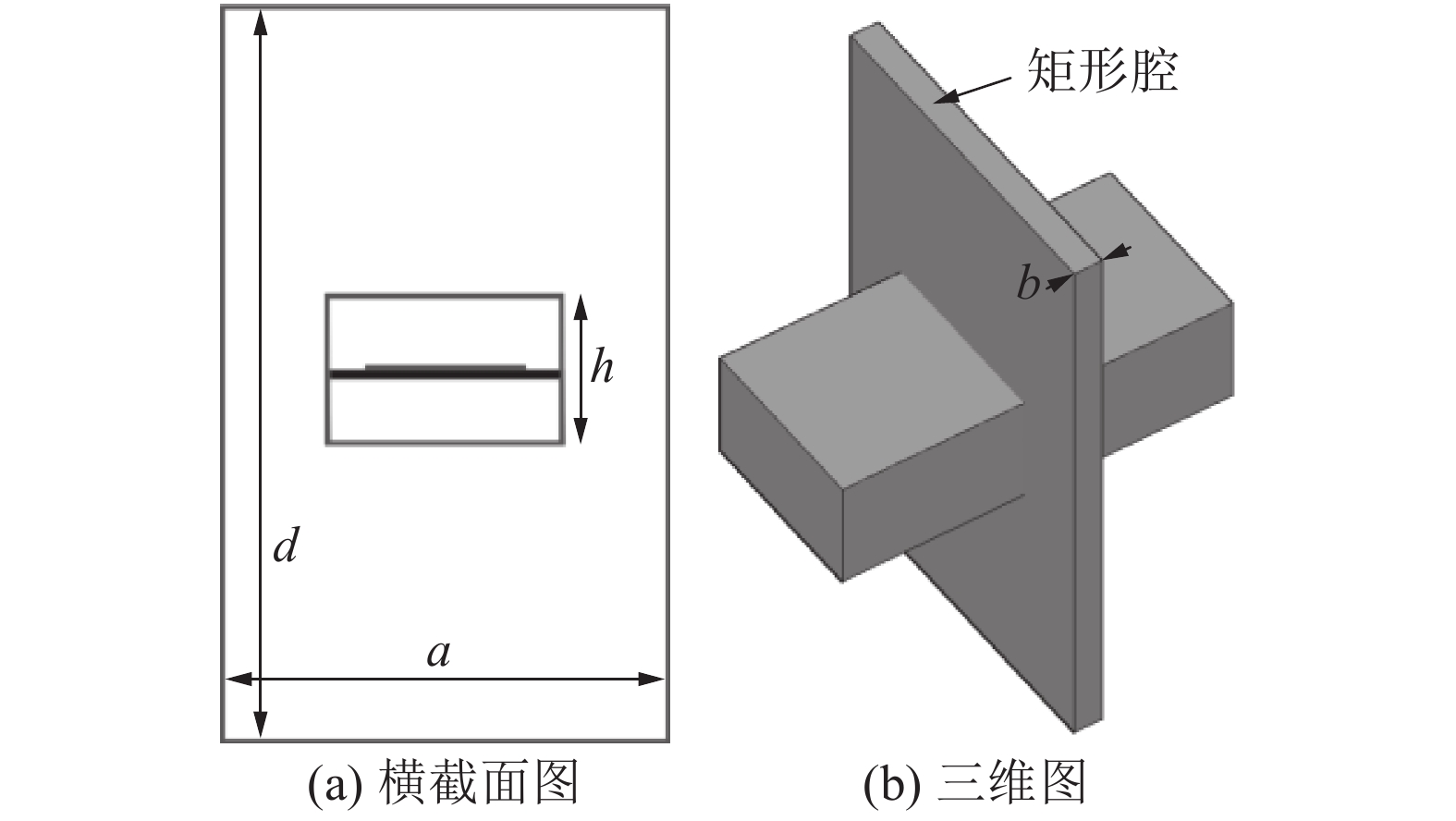 $h$
$d$
$a$
(a) 横截面图

矩形腔
$b$
(b) 三维图