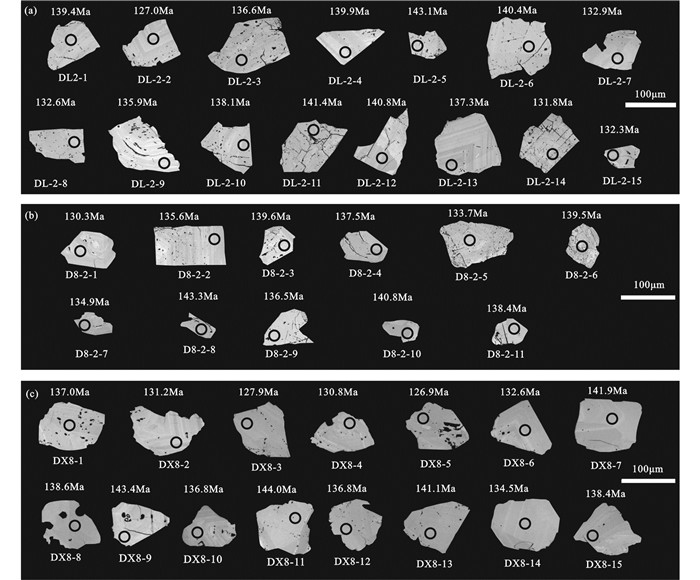 (a) 139.4Ma 127.0Ma 136.6Ma 139.9Ma 143.1Ma 140.4Ma 132.9Ma

DL2-1 DL-2-2 DL-2-3 DL-2-4 DL-2-5 DL-2-6 DL-2-7

100μm

132.6Ma 135.9Ma 138.1Ma 141.4Ma 140.8Ma 137.3Ma 131.8Ma 132.3Ma

DL-2-8 DL-2-9 DL-2-10 DL-2-11 DL-2-12 DL-2-13 DL-2-14 DL-2-15

(b) 130.3Ma 135.6Ma 139.6Ma 137.5Ma 133.7Ma 139.5Ma

D8-2-1 D8-2-2 D8-2-3 D8-2-4 D8-2-5 D8-2-6

100μm

134.9Ma 143.3Ma 136.5Ma 140.8Ma 138.4Ma

D8-2-7 D8-2-8 D8-2-9 D8-2-10 D8-2-11

(c) 137.0Ma 131.2Ma 127.9Ma 130.8Ma 126.9Ma 132.6Ma 141.9Ma

DX8-1 DX8-2 DX8-3 DX8-4 DX8-5 DX8-6 DX8-7

100μm

138.6Ma 143.4Ma 136.8Ma 144.0Ma 136.8Ma 141.1Ma 134.5Ma 138.4Ma

DX8-8 DX8-9 DX8-10 DX8-11 DX8-12 DX8-13 DX8-14 DX8-15