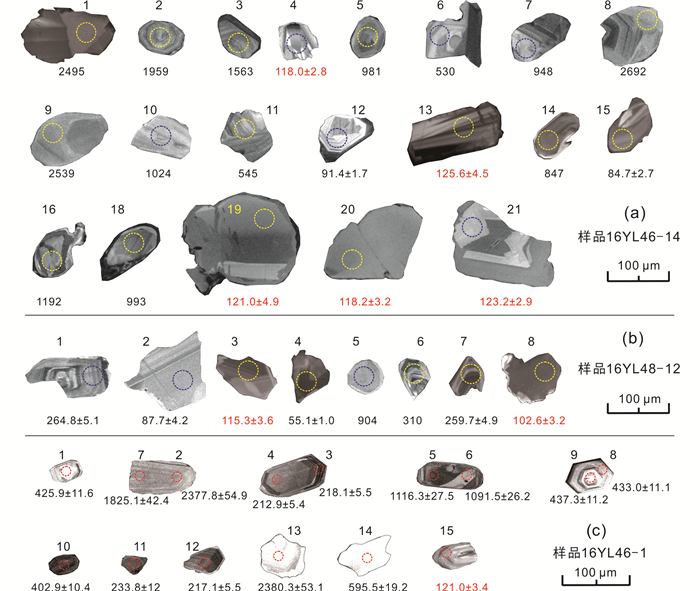 1 2 3 4 5 6 7 8
2495 1959 1563 118.0±2.8 981 530 948 2692

9 10 11 12 13 14 15
2539 1024 545 91.4±1.7 125.6±4.5 847 84.7±2.7

16 18 19 20 21
1192 993 121.0±4.9 118.2±3.2 123.2±2.9

(a)
样品16YL46-14
100 μm

1 2 3 4 5 6 7 8
264.8±5.1 87.7±4.2 115.3±3.6 55.1±1.0 904 310 259.7±4.9 102.6±3.2

(b)
样品16YL48-12
100 μm

1 7 2 4 3 5 6 9 8
425.9±11.6 1825.1±42.4 2377.8±54.9 212.9±5.4 218.1±5.5 1116.3±27.5 1091.5±26.2 437.3±11.2 433.0±11.1

10 11 12 13 14 15
402.9±10.4 233.8±12 217.1±5.5 2380.3±53.1 595.5±19.2 121.0±3.4

(c)
样品16YL46-1
100 μm