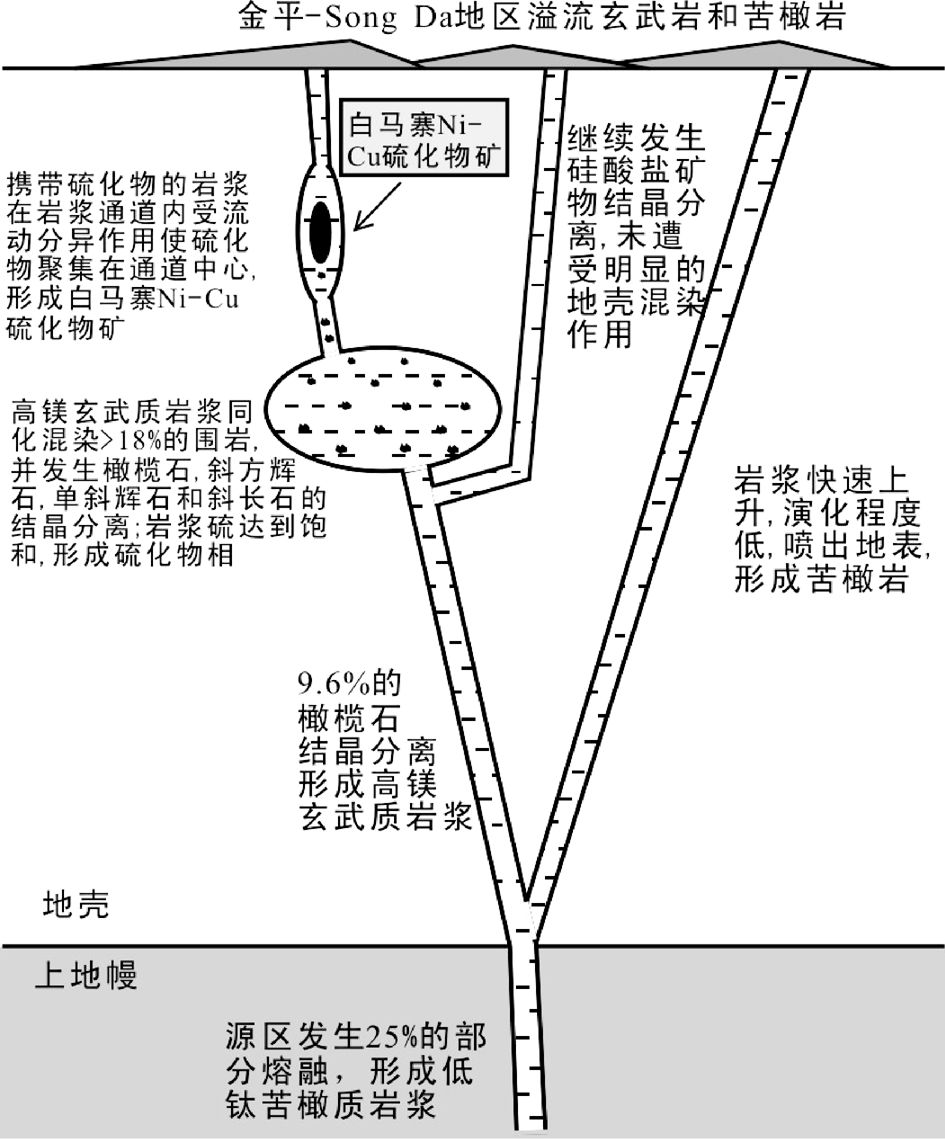 金平-Song Da地区溢流玄武岩和苦橄岩

白马寨Ni-Cu硫化物矿

携带硫化物的岩浆在岩浆通道内受流动分异作用使硫化物聚集在通道中心,形成白马寨Ni-Cu硫化物矿

继续发生硅酸盐矿物结晶分离,未遭受明显的地壳混染作用

高镁玄武质岩浆同化混染>18%的围岩,并发生橄榄石,斜方辉石,单斜辉石和斜长石的结晶分离;岩浆硫达到饱和,形成硫化物相

岩浆快速上升,演化程度低,喷出地表,形成苦橄岩

9.6%的橄榄石结晶分离形成高镁玄武质岩浆

地壳

上地幔

源区发生25%的部分熔融,形成低钛苦橄质岩浆