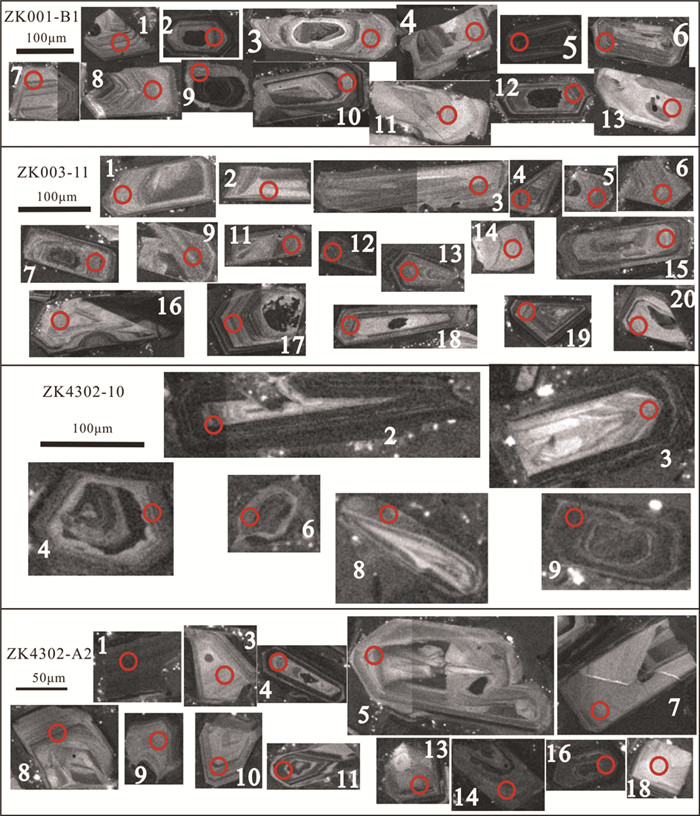 ZK001-B1
100μm
1 2 3 4 5 6
7 8 9 10 11 12 13

ZK003-11
100μm
1 2 3 4 5 6
7 9 11 12 13 14 15
16 17 18 19 20

ZK4302-10
100μm
2 3
4 6 8 9

ZK4302-A2
50μm
1 3 4 5 7
8 9 10 11 13 14 16 18