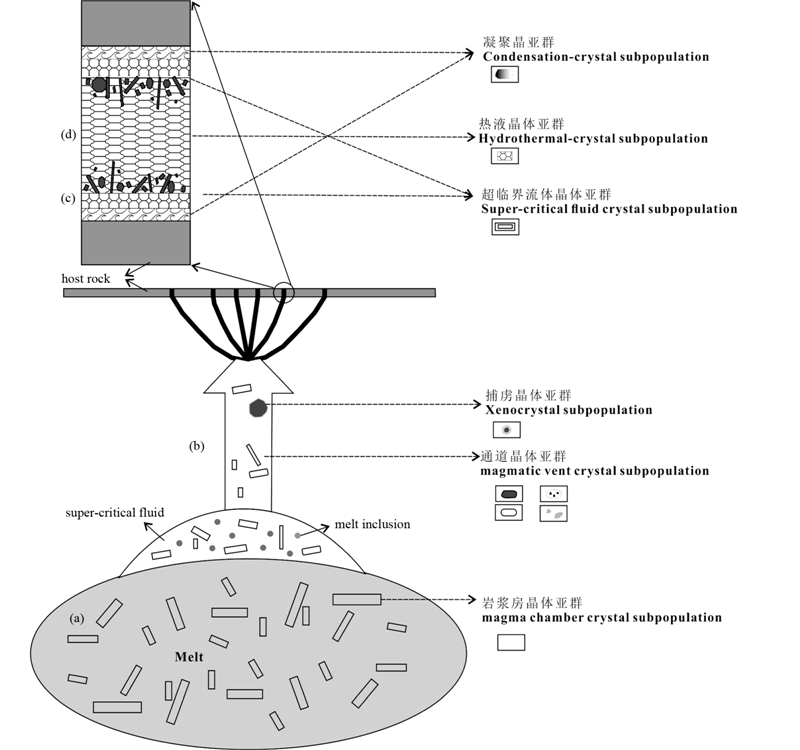 凝聚晶亚群
Condensation-crystal subpopulation

(d)

热液晶体亚群
Hydrothermal-crystal subpopulation

(c)

超临界流体晶体亚群
Super-critical fluid crystal subpopulation

host rock

捕虏晶体亚群
Xenocrystal subpopulation

(b)

通道晶体亚群
magmatic vent crystal subpopulation

super-critical fluid

melt inclusion

岩浆房晶体亚群
magma chamber crystal subpopulation

(a)

Melt