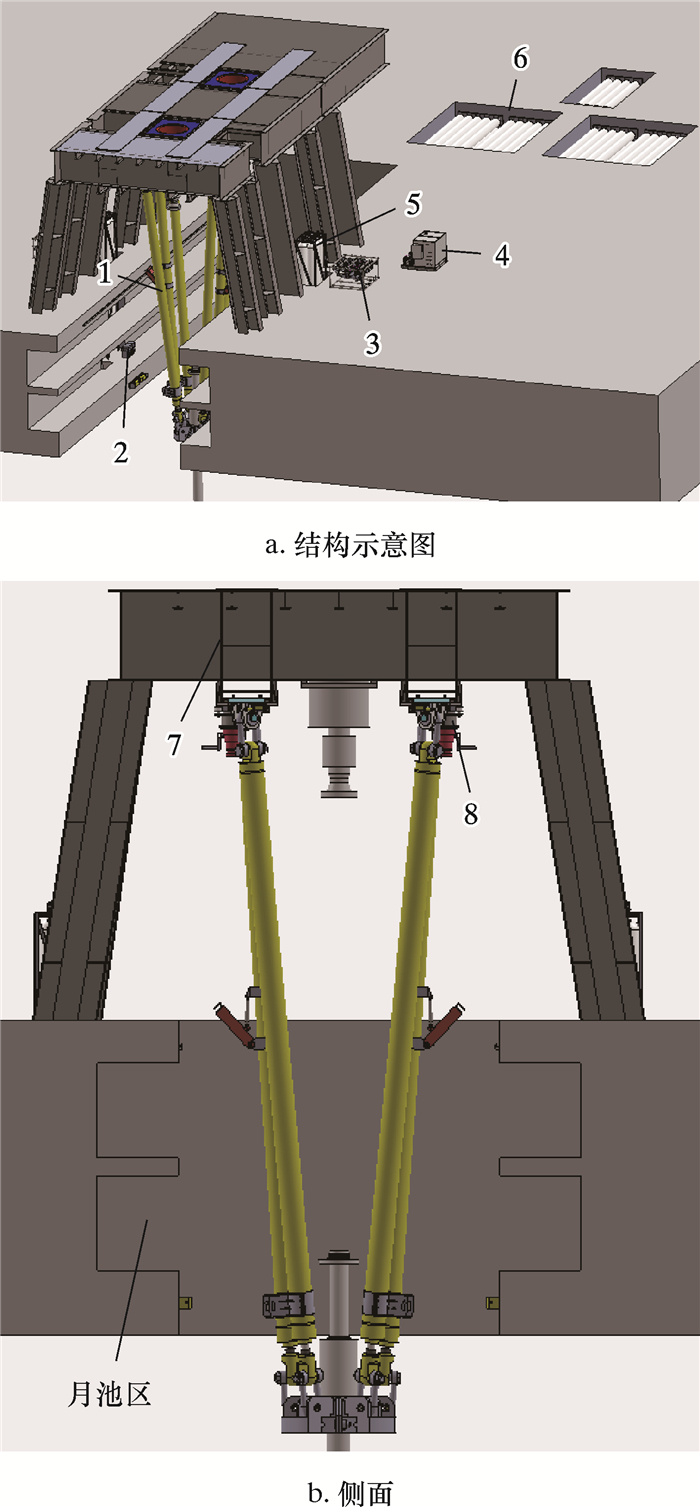 6

5

4

1

3

2

a. 结构示意图

7

8

月池区

b. 侧面