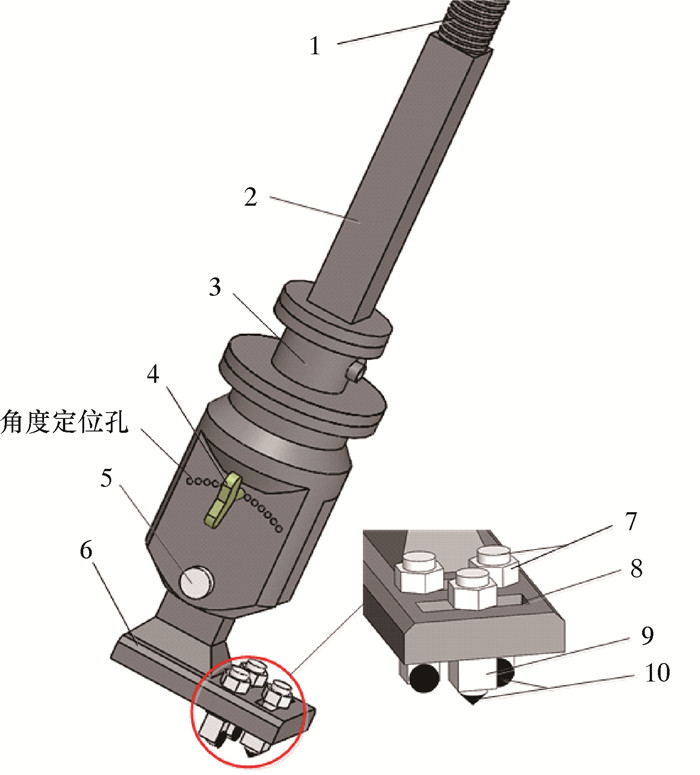 1
2
3
4
角度定位孔
5
6
7
8
9
10