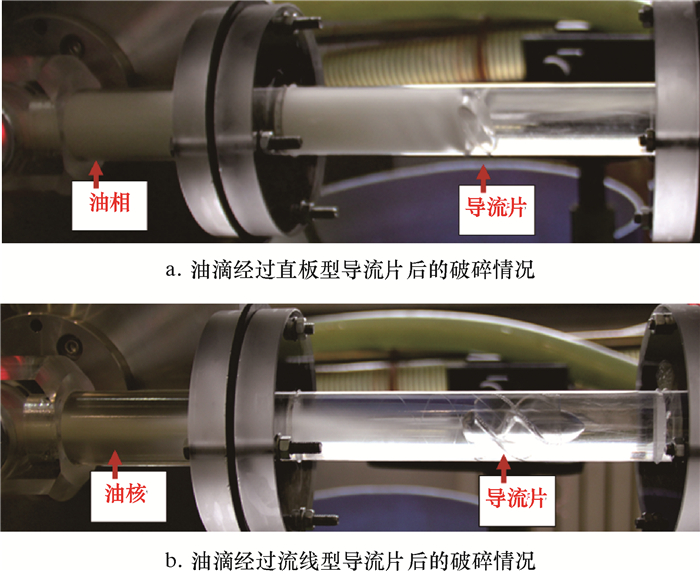 油相

导流片

a. 油滴经过直板型导流片后的破碎情况

油核

导流片

b. 油滴经过流线型导流片后的破碎情况