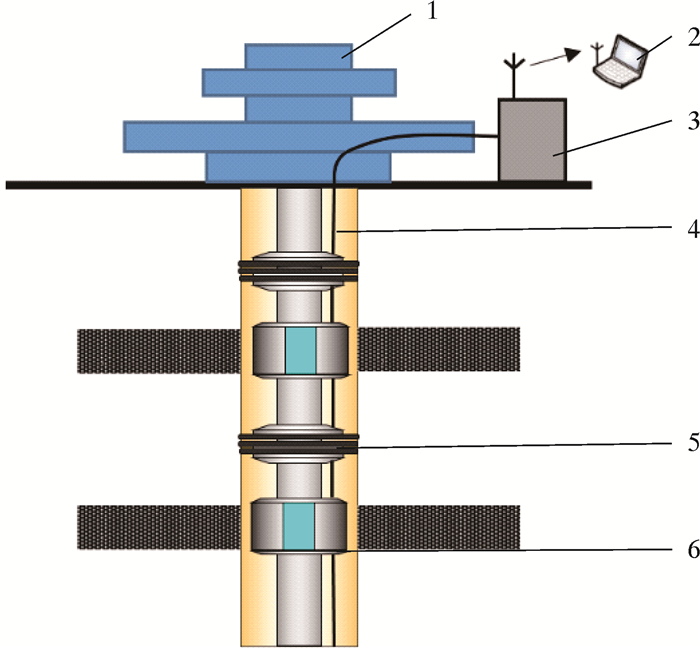 1
2
3
4
5
6