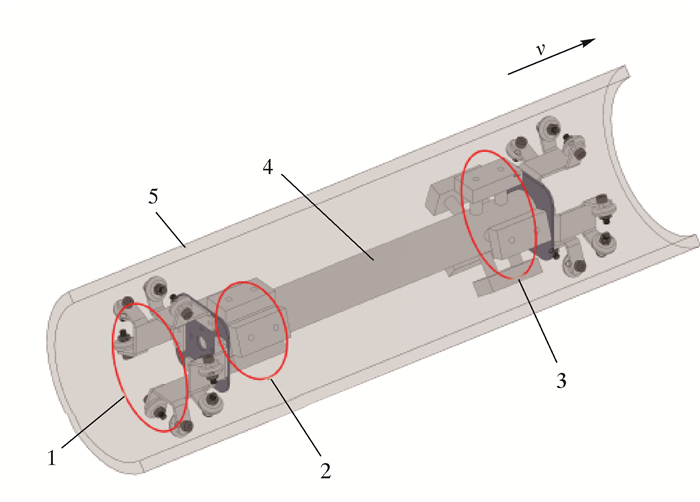 $v$

4

5

3

1

2