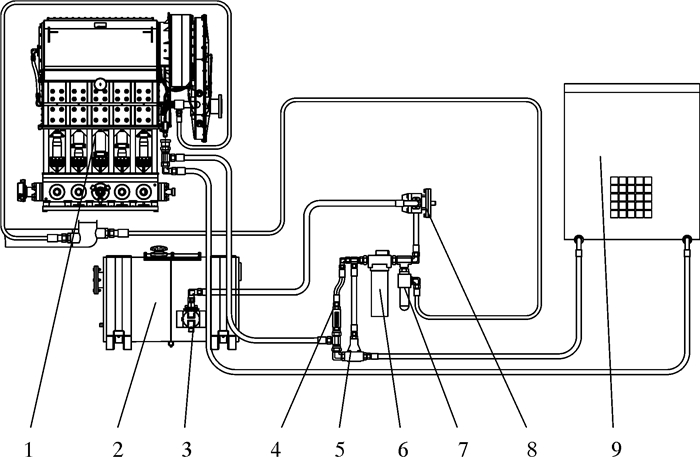 1 2 3 4 5 6 7 8 9