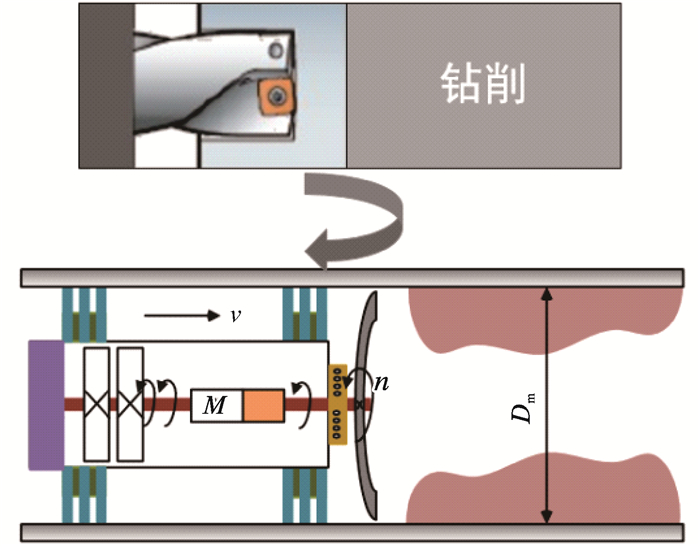 钻削

$v$

$M$

$n$

$D_m$