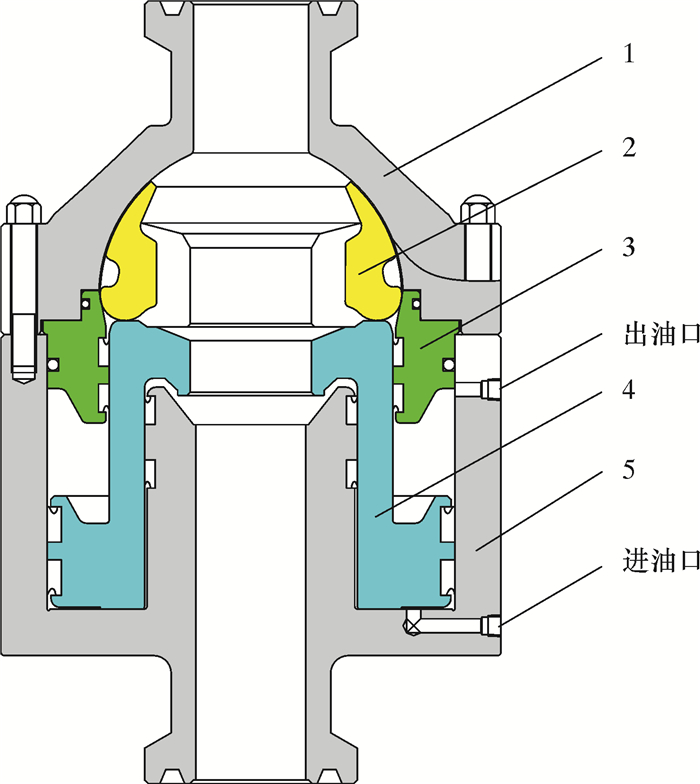 1
2
3
出油口
4
5
进油口