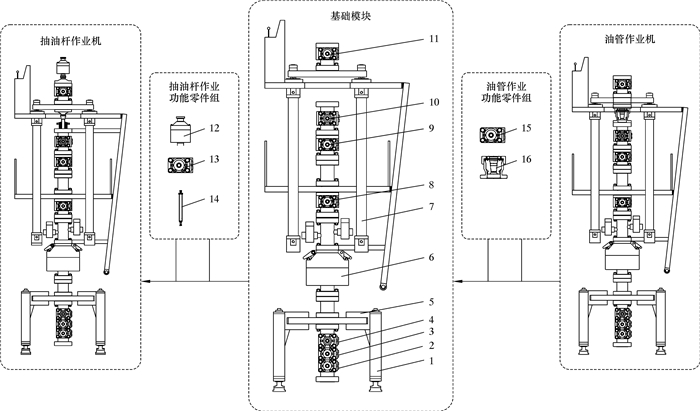 抽油杆作业机

抽油杆作业功能零件组

12

13

14

基础模块

11

10

9

8

7

6

5

4

3

2

1

油管作业功能零件组

15

16

油管作业机