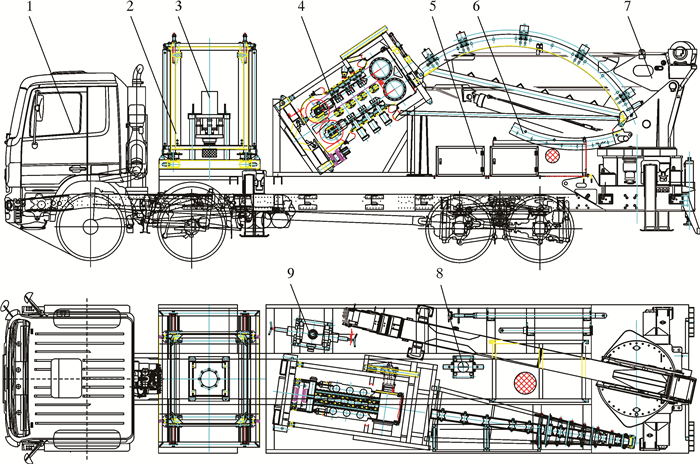 1
2
3
4
5
6
7
9
8