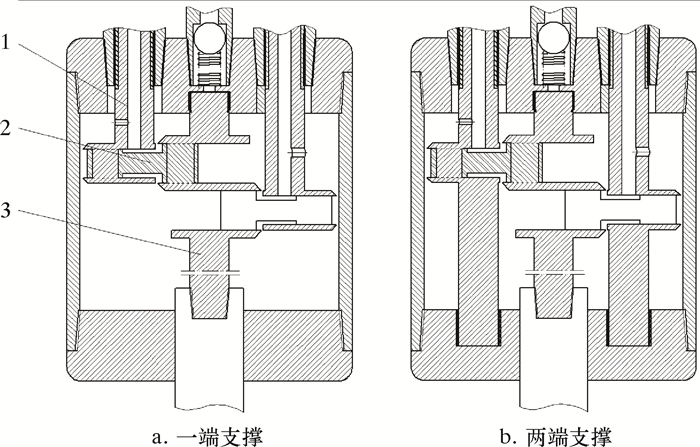 1
2
3
a. 一端支撑
b. 两端支撑