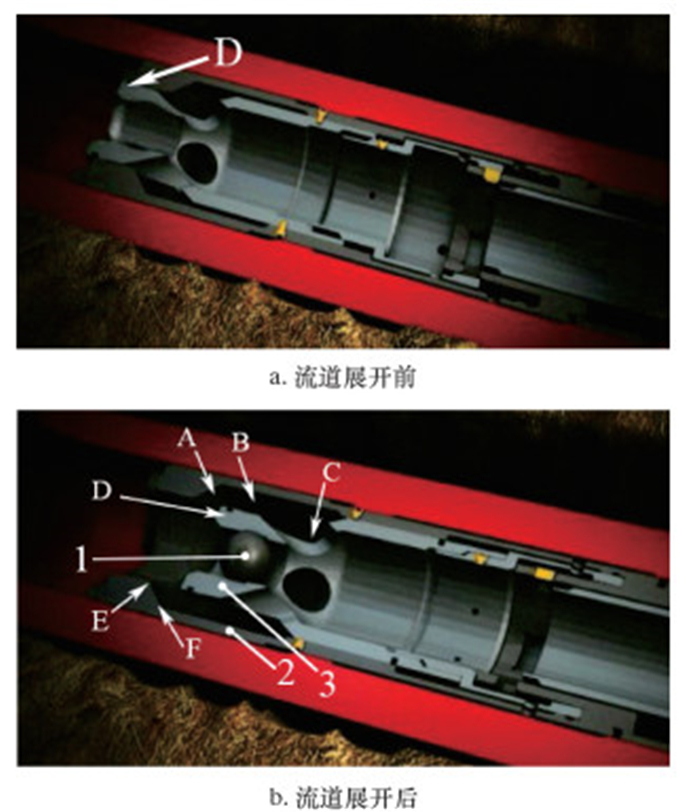 D

a. 流道展开前

A
B
C
D
1
E
F
2
3

b. 流道展开后