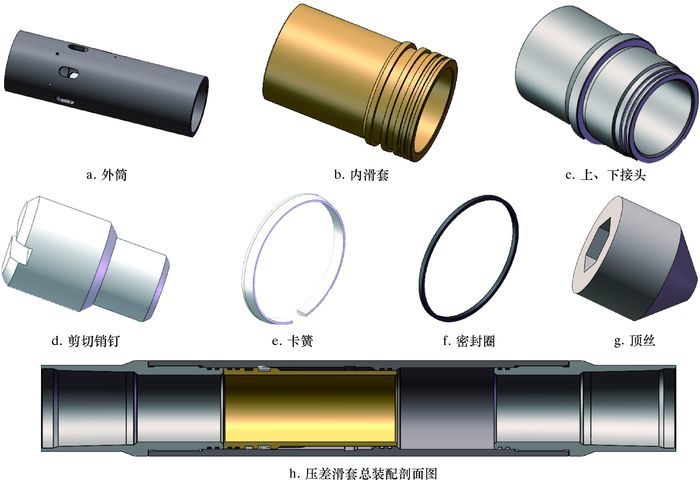 a. 外筒

b. 内滑套

c. 上、下接头

d. 剪切销钉

e. 卡簧

f. 密封圈

g. 顶丝

h. 压差滑套总装配剖面图