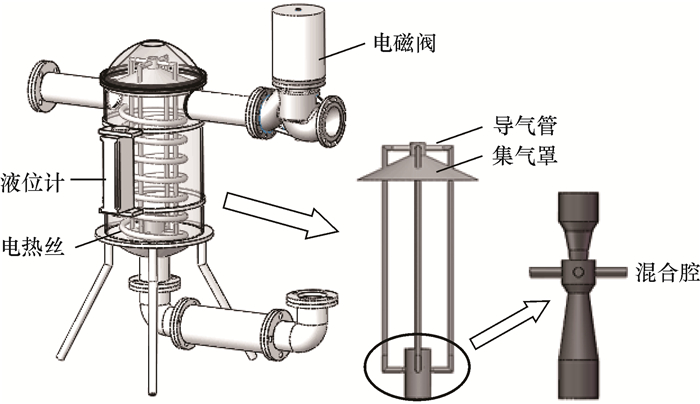 电磁阀

导气管
集气罩

液位计

电热丝

混合腔