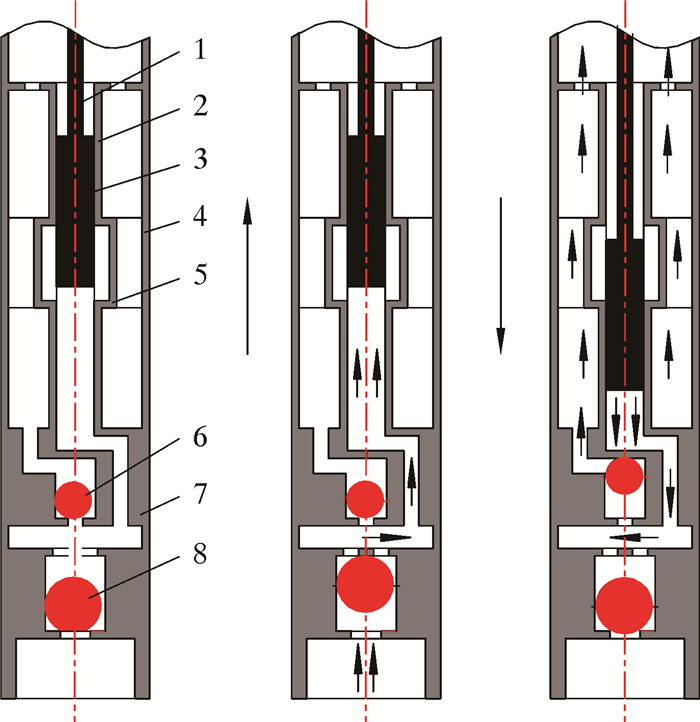 1
2
3
4
5
6
7
8