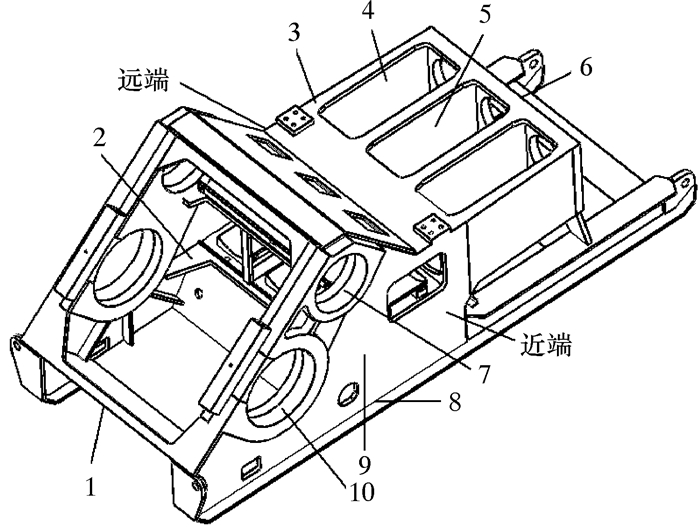 4
5
3
6
远端
2
近端
7
8
9
1
10