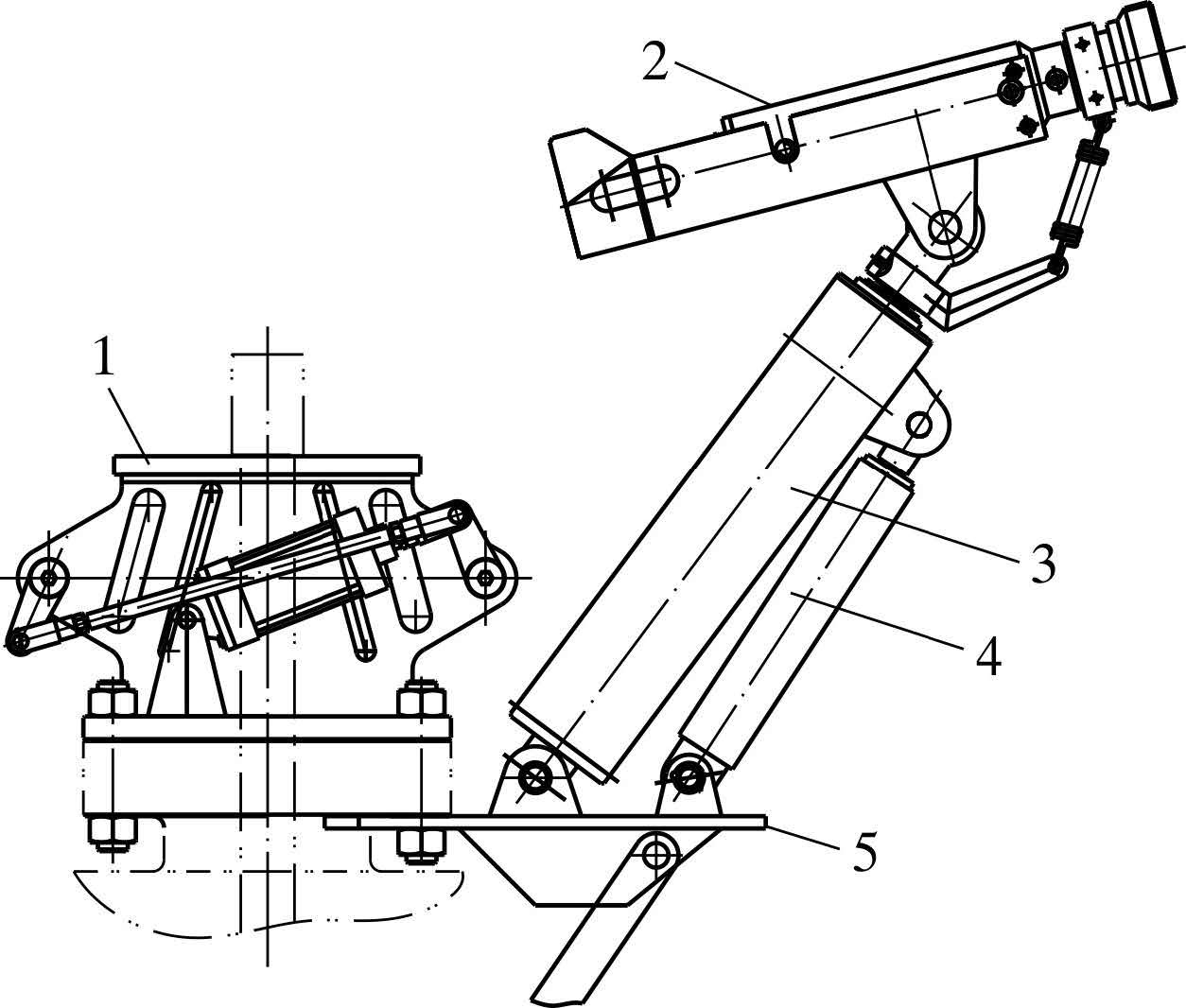 2
1
3
4
5