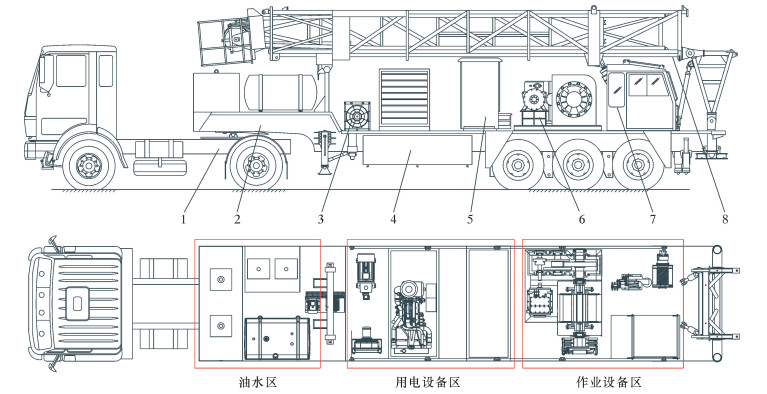 1
2
3
4
5
6
7
8

油水区

用电设备区

作业设备区