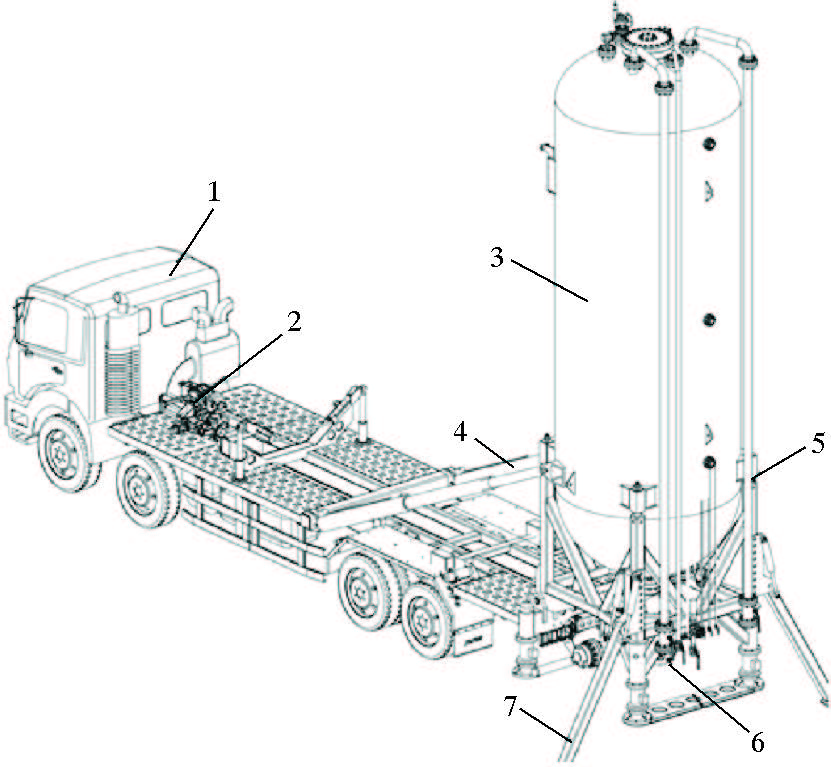 1
2
3
4
5
6
7