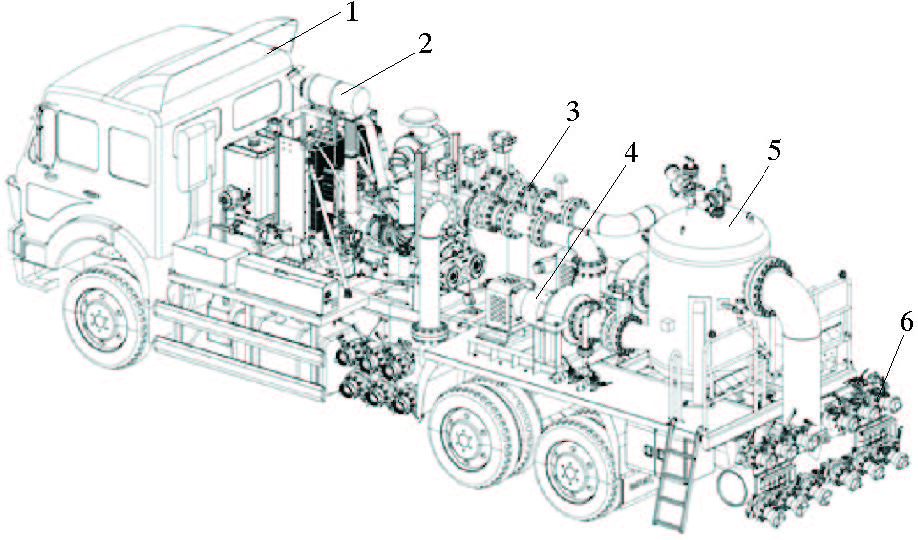 1
2
3
4
5
6