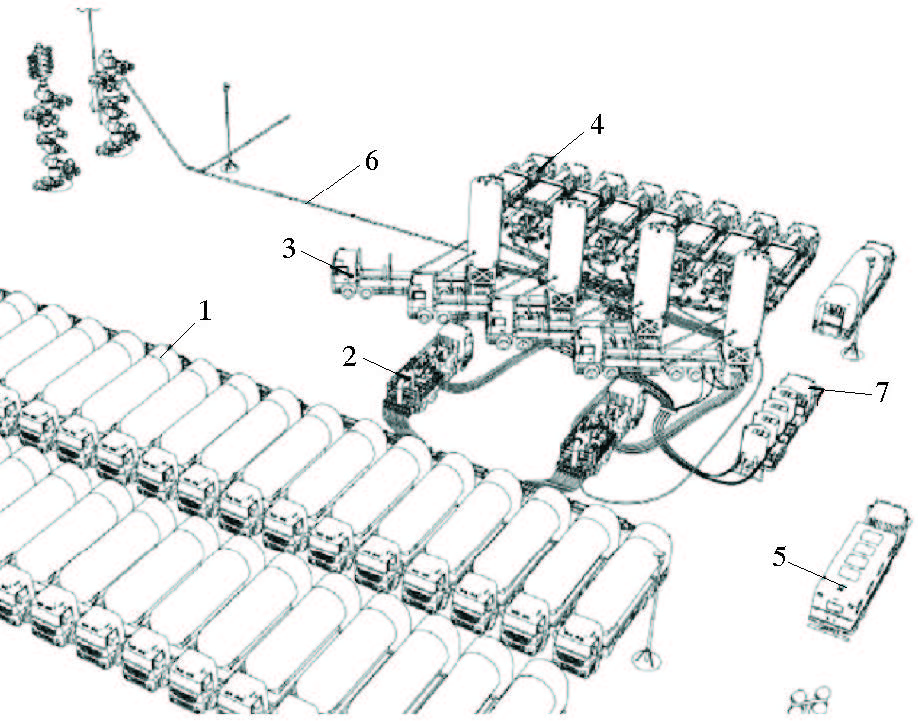 4
6
3
1
2
7
5