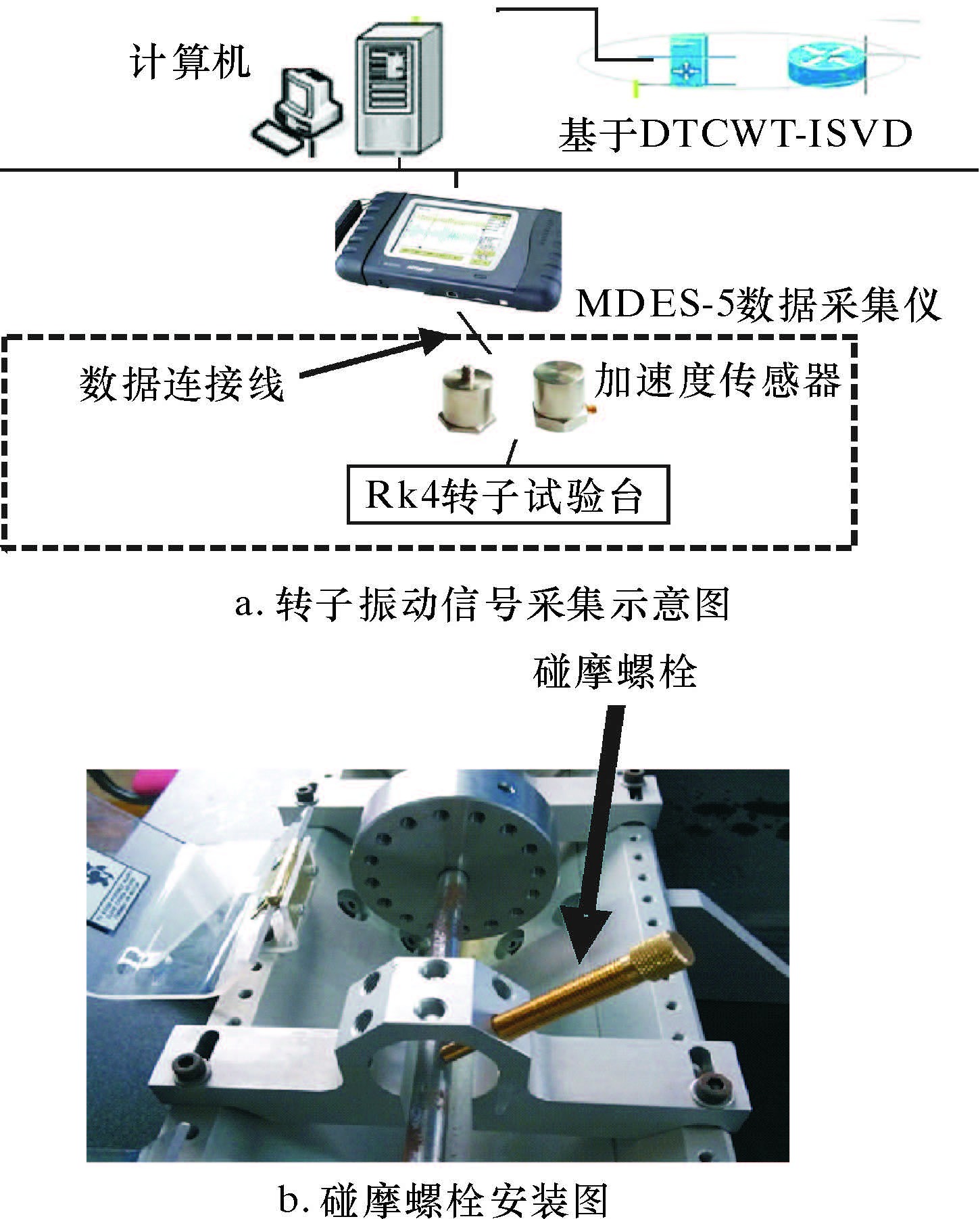 计算机

基于DTCWT-ISVD

MDES-5数据采集仪

数据连接线

加速度传感器

Rk4转子试验台

a. 转子振动信号采集示意图

碰摩螺栓

b. 碰摩螺栓安装图