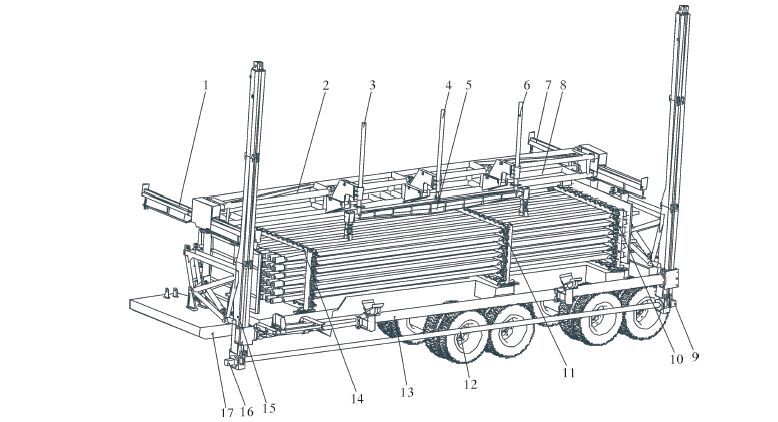 1
2
3
4
5
6
7
8
9
10
11
12
13
14
15
16
17