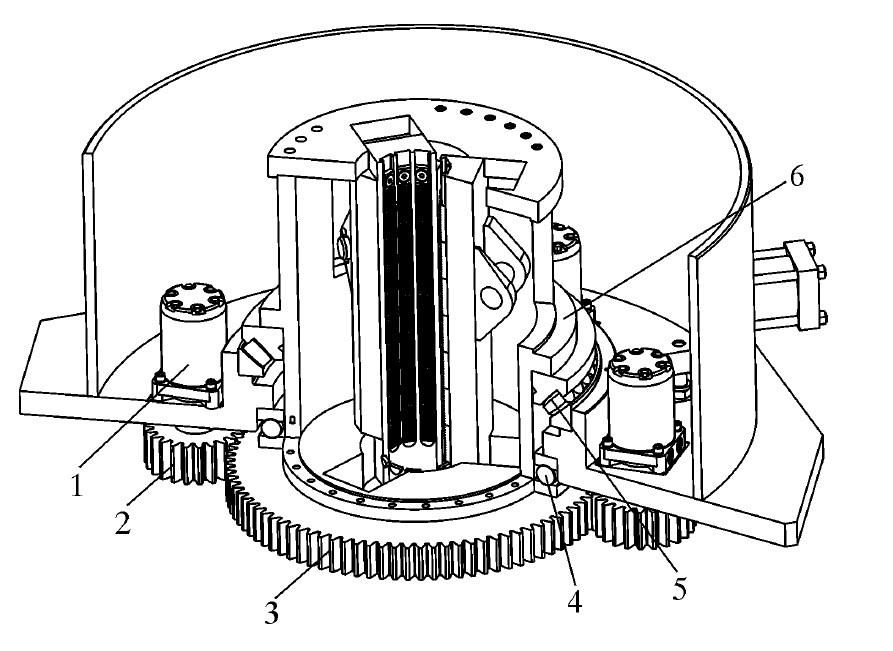 6
1
2
3
4
5