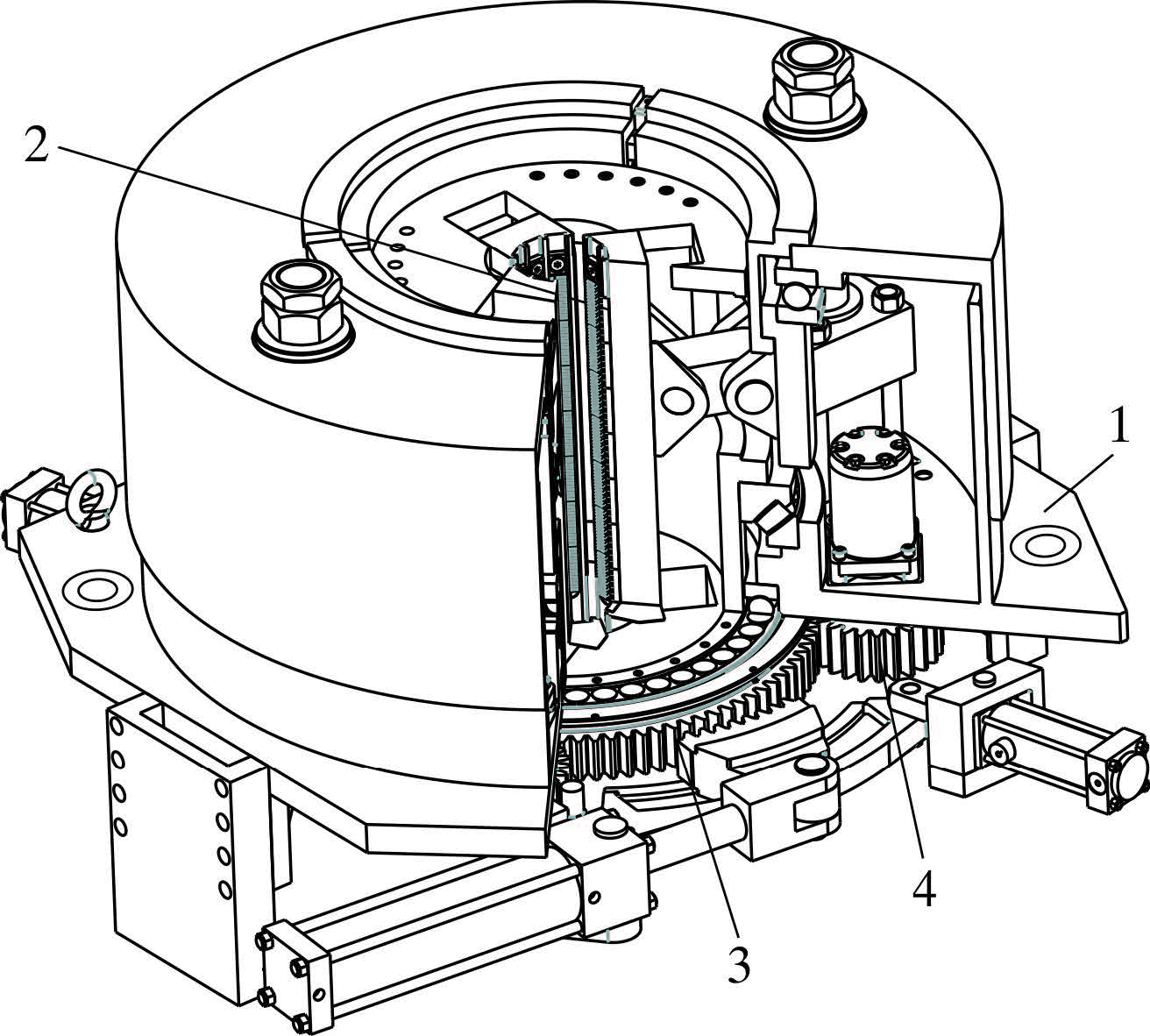 2
1
4
3