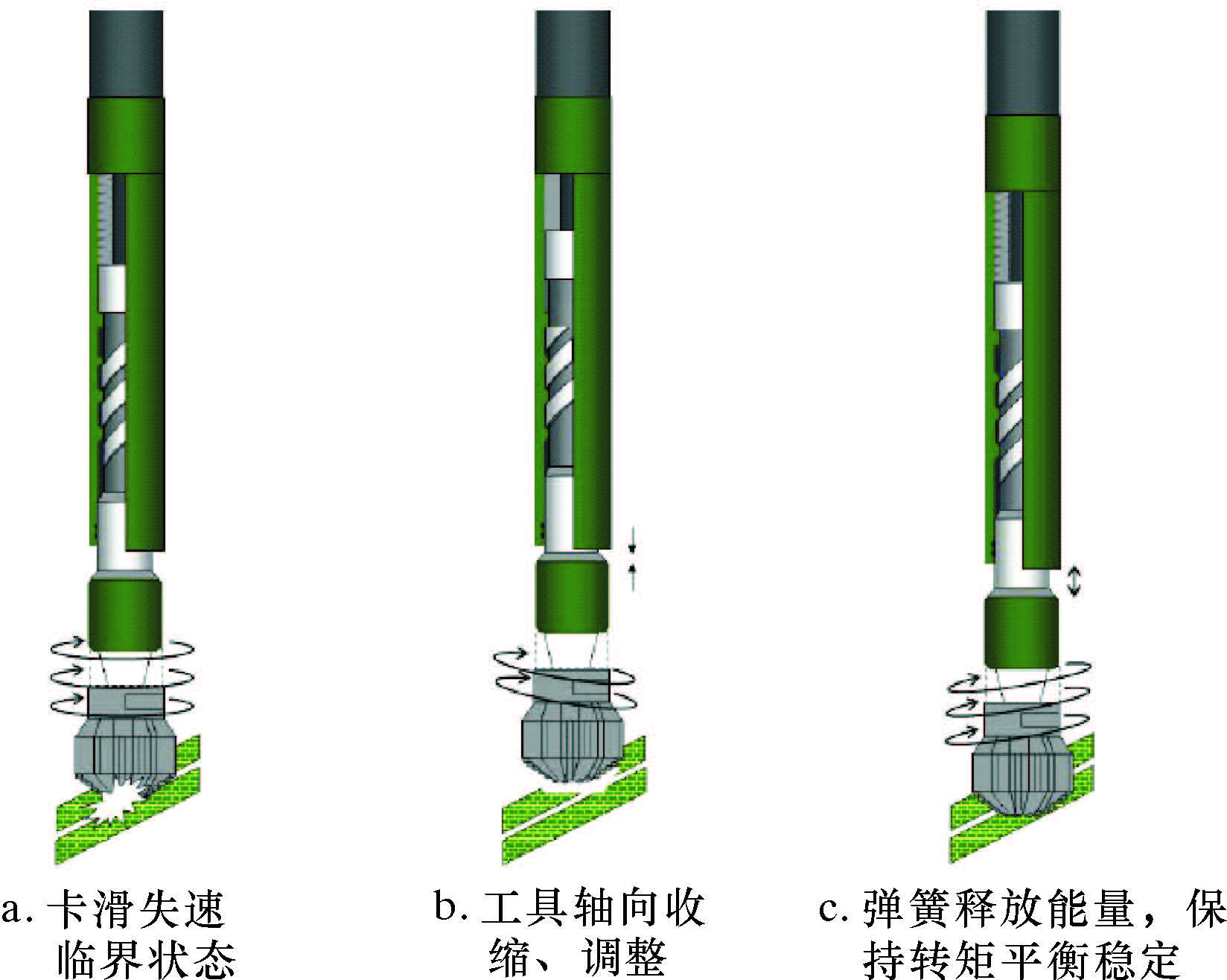 a. 卡滑失速临界状态

b. 工具轴向收缩、调整

c. 弹簧释放能量，保持转矩平衡稳定