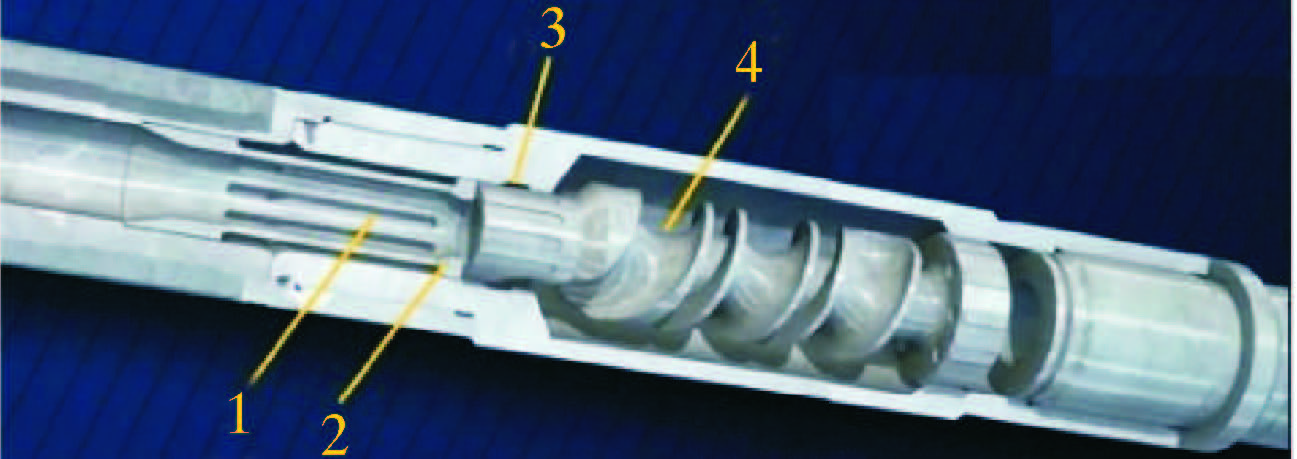 3
4
1
2