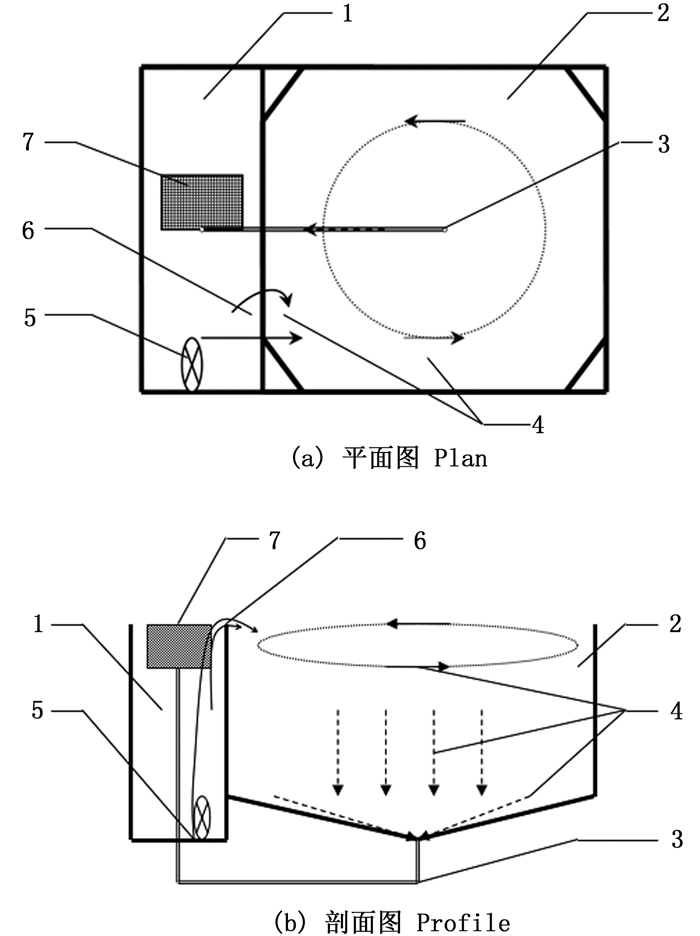 1
2
7
3
6
5
4
(a) 平面图 Plan

7
6
1
2
5
4
3
(b) 剖面图 Profile