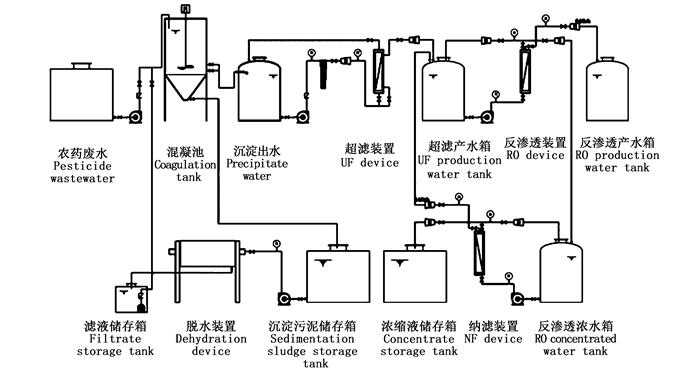 农药废水
Pesticide
wastewater

混凝池
Coagulation
tank

沉淀出水
Precipitate
water

超滤装置
UF device

超滤产水箱
UF production
water tank

反渗透装置
RO device

反渗透产水箱
RO production
water tank

滤液储存箱
Filtrate
storage tank

脱水装置
Dehydration
device

沉淀污泥储存箱
Sedimentation
sludge storage
tank

浓缩液储存箱
Concentrate
storage tank

纳滤装置
NF device

反渗透浓水箱
RO concentrated
water tank