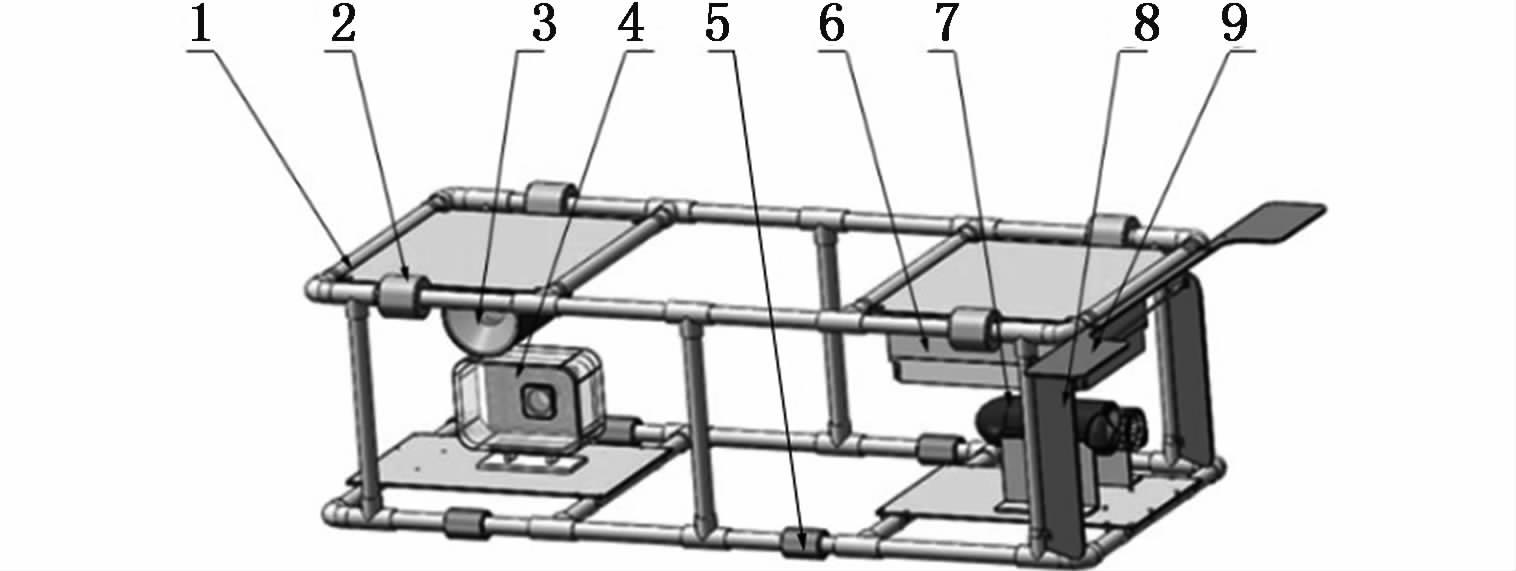 1 2 3 4 5 6 7 8 9