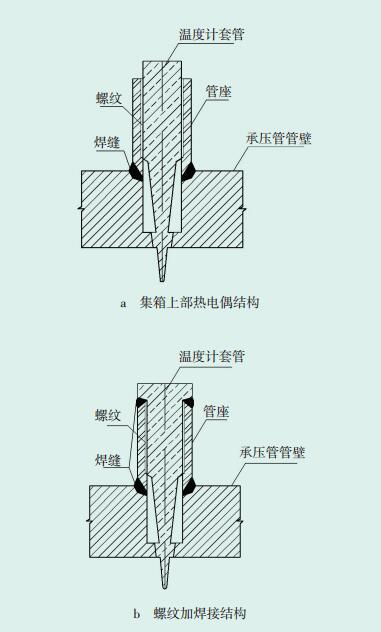 温度计套管

螺纹

管座

焊缝

承压管管壁

a　集箱上部热电偶结构

温度计套管

螺纹

管座

焊缝

承压管管壁

b　螺纹加焊接结构