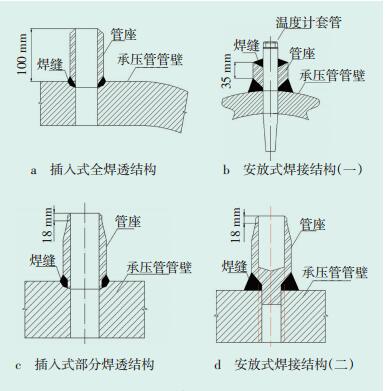 100 mm
管座
焊缝
承压管管壁

a 插入式全焊透结构

温度计套管
焊缝
管座
35 mm
承压管管壁

b 安放式焊接结构(一)

18 mm
管座
焊缝
承压管管壁

c 插入式部分焊透结构

18 mm
管座
焊缝
承压管管壁

d 安放式焊接结构(二)