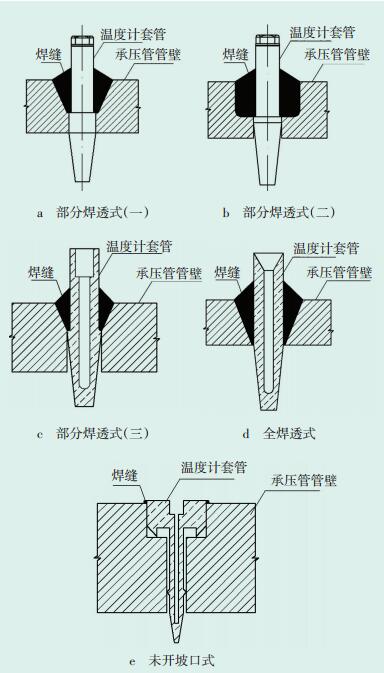 温度计套管
焊缝
承压管管壁

a 部分焊透式(一)

温度计套管
焊缝
承压管管壁

b 部分焊透式(二)

温度计套管
焊缝
承压管管壁

c 部分焊透式(三)

温度计套管
焊缝
承压管管壁

d 全焊透式

焊缝
温度计套管
承压管管壁

e 未开坡口式