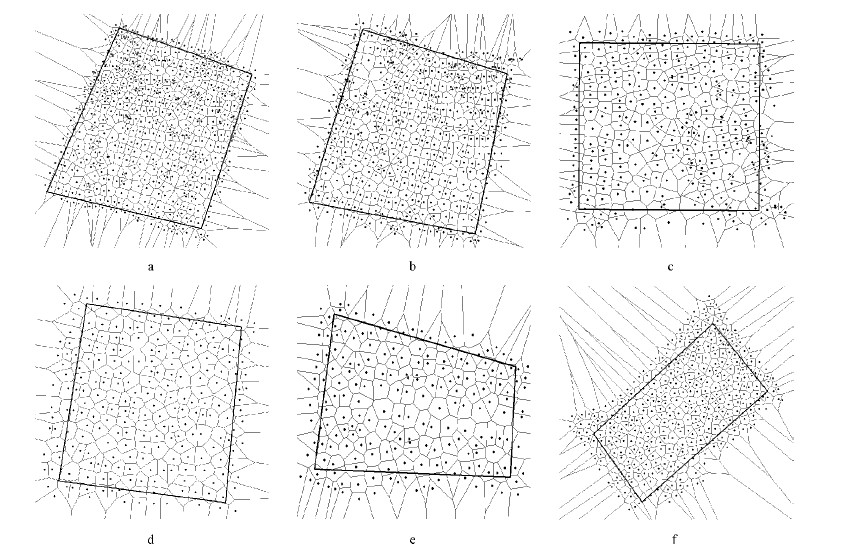 a

b

c

d

e

f