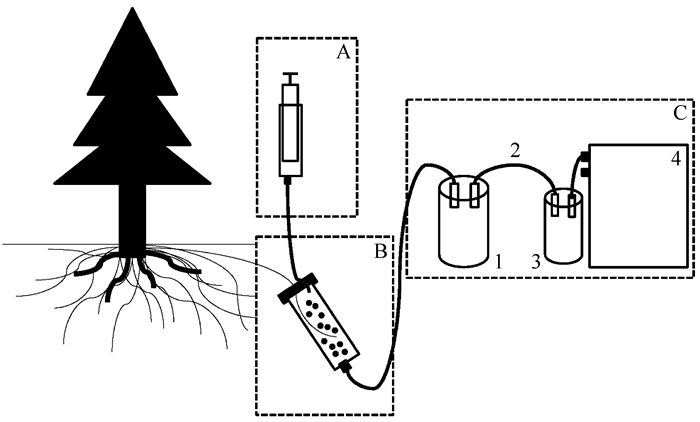 A

B

C

2

4

1

3